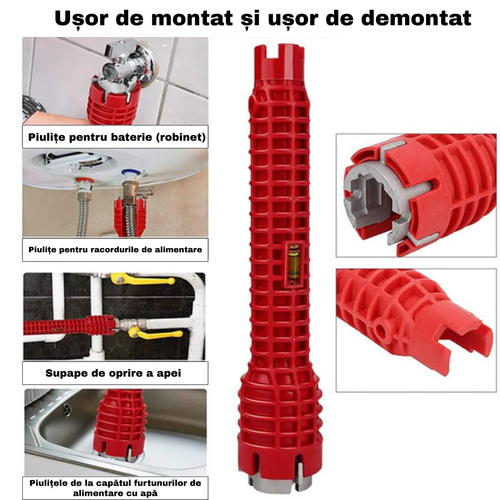 Ușor de montat și ușor de demontat

Piulițe pentru baterie (robinet)

Piulițe pentru racordurile de alimentare

Supape de oprire a apei

Piulițele de la capătul furtunurilor de alimentare cu apă