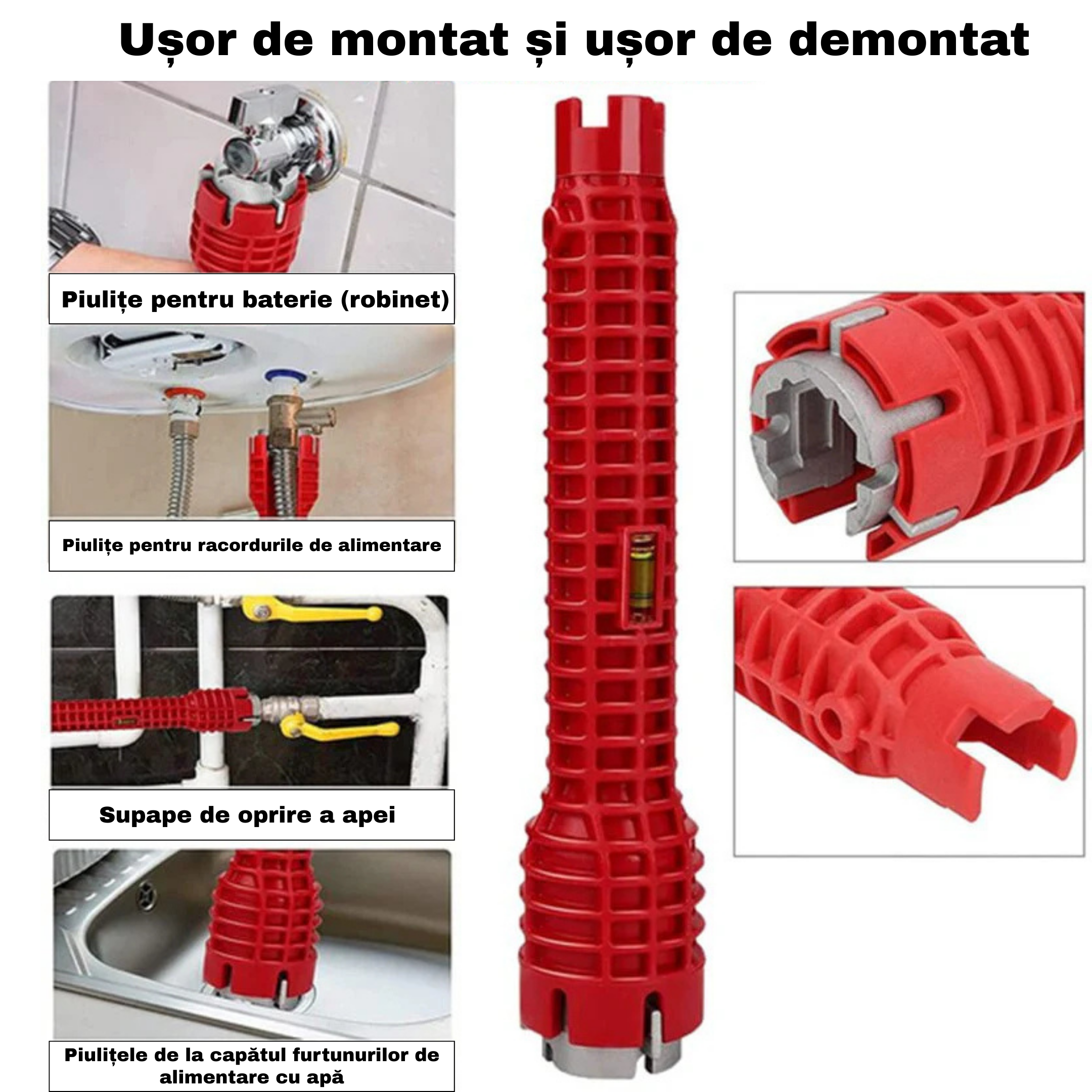 Ușor de montat și ușor de demontat

Piulițe pentru baterie (robinet)

Piulițe pentru racordurile de alimentare

Supape de oprire a apei

Piulițele de la capătul furtunurilor de alimentare cu apă